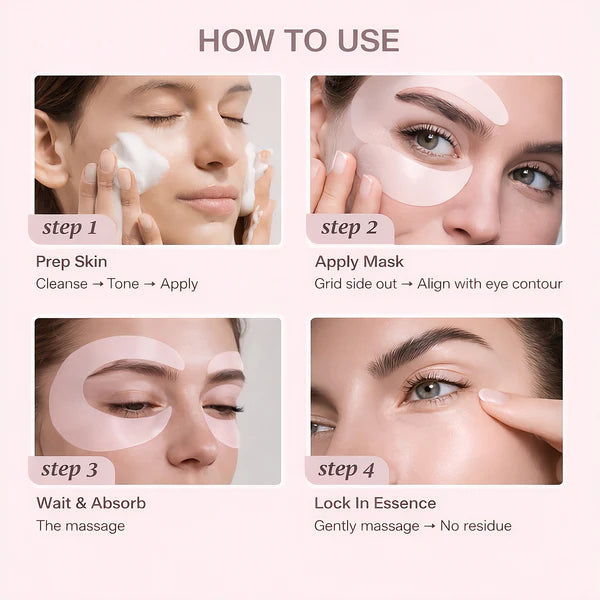 HOW TO USE

step 1

Prep Skin
Cleanse → Tone → Apply

step 2

Apply Mask
Grid side out → Align with eye contour

step 3

Wait & Absorb
The massage

step 4

Lock In Essence
Gently massage → No residue